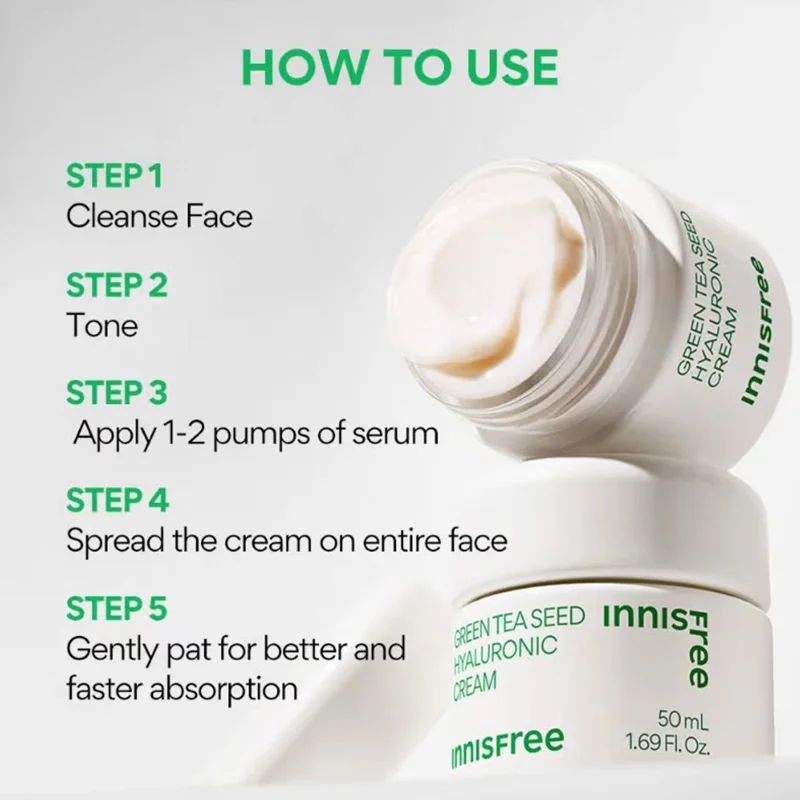 HOW TO USE

STEP 1
Cleanse Face

STEP 2
Tone

STEP 3
Apply 1-2 pumps of serum

STEP 4
Spread the cream on entire face

STEP 5
Gently pat for better and faster absorption

GREEN TEA SEED HYALURONIC CREAM

innisfree

GREEN TEA SEED HYALURONIC CREAM

innisfree

50 mL
1.69 Fl. Oz.

innisfree