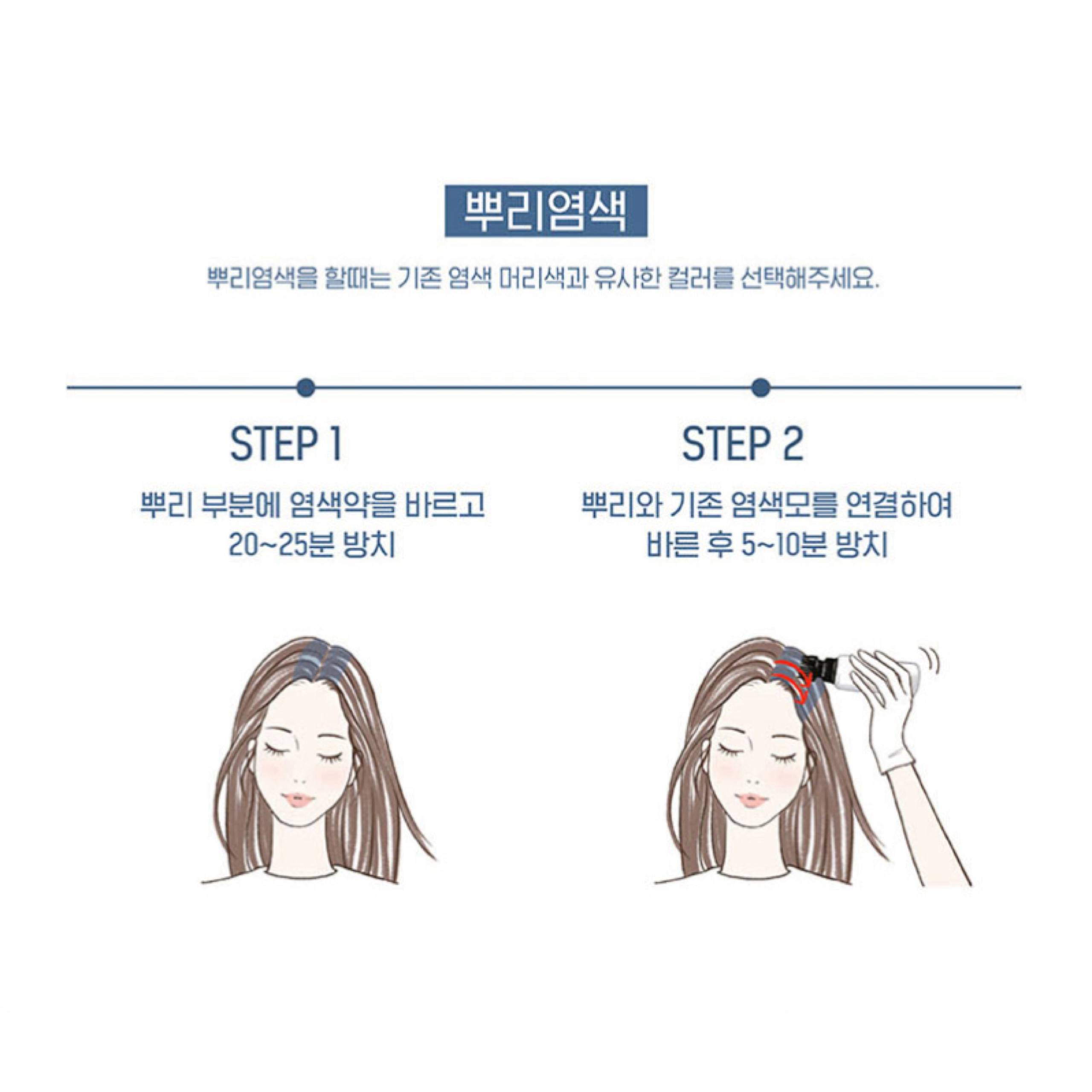 뿌리염색

뿌리염색을 할때는 기존 염색 머리색과 유사한 컬러를 선택해주세요.

STEP 1

뿌리 부분에 염색약을 바르고 20~25분 방치

STEP 2

뿌리와 기존 염색모를 연결하여 바른 후 5~10분 방치