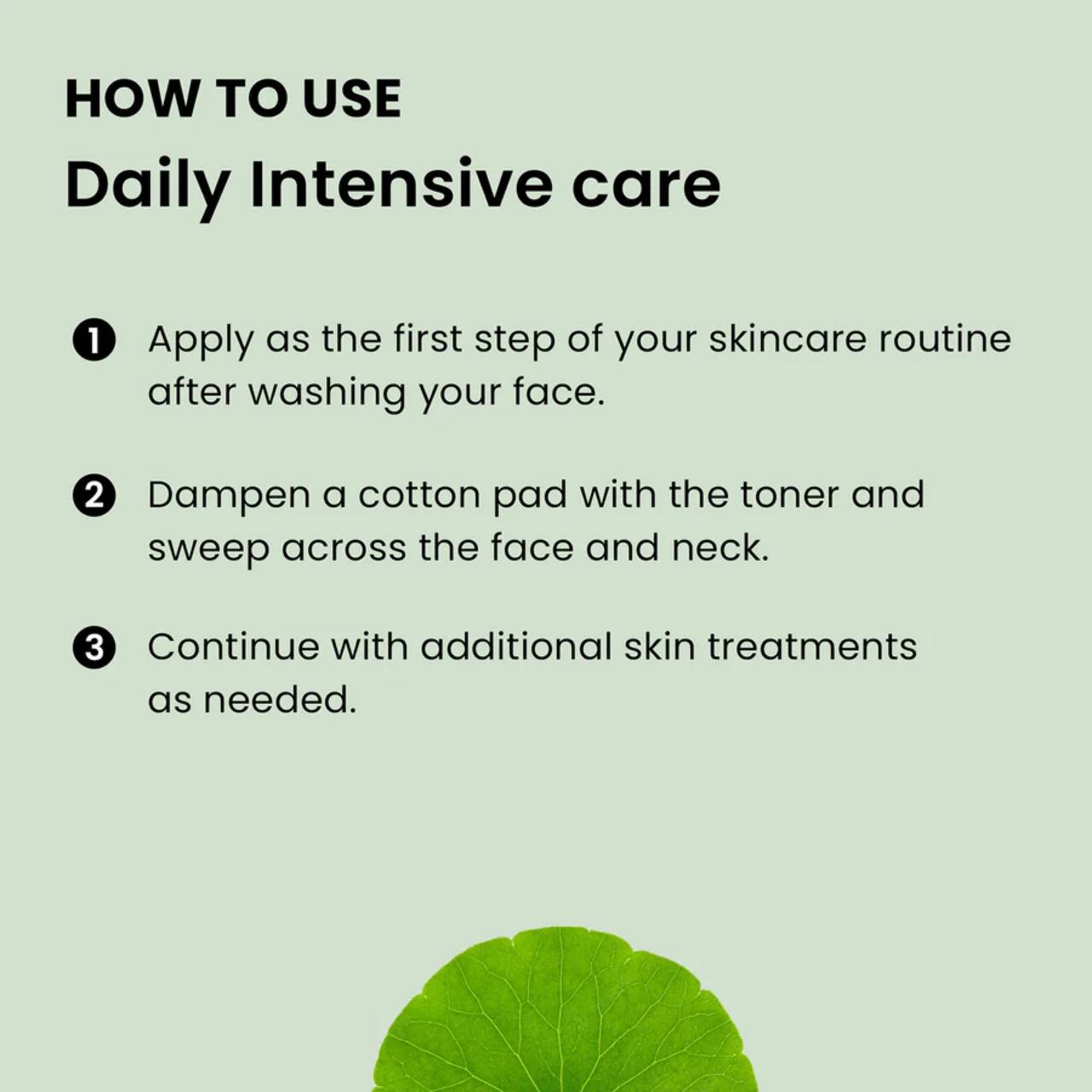 HOW TO USE
Daily Intensive care

1 Apply as the first step of your skincare routine after washing your face.

2 Dampen a cotton pad with the toner and sweep across the face and neck.

3 Continue with additional skin treatments as needed.