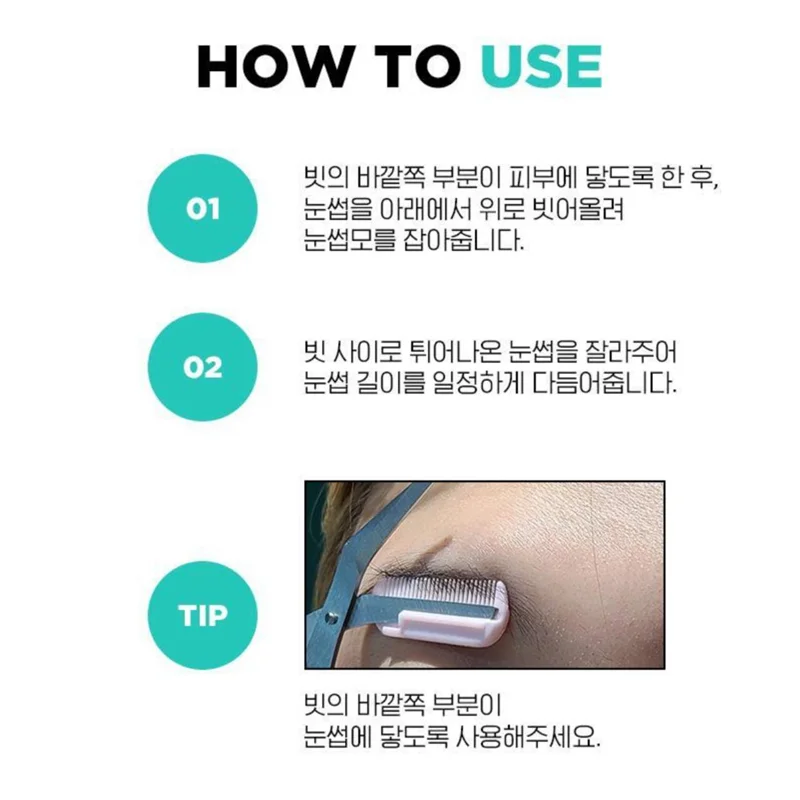 HOW TO USE

01

빗의 바깥쪽 부분이 피부에 닿도록 한 후, 눈썹을 아래에서 위로 빗어올려 눈썹모를 잡아줍니다.

02

빗 사이로 튀어나온 눈썹을 잘라주어 눈썹 길이를 일정하게 다듬어줍니다.

TIP

빗의 바깥쪽 부분이 눈썹에 닿도록 사용해주세요.