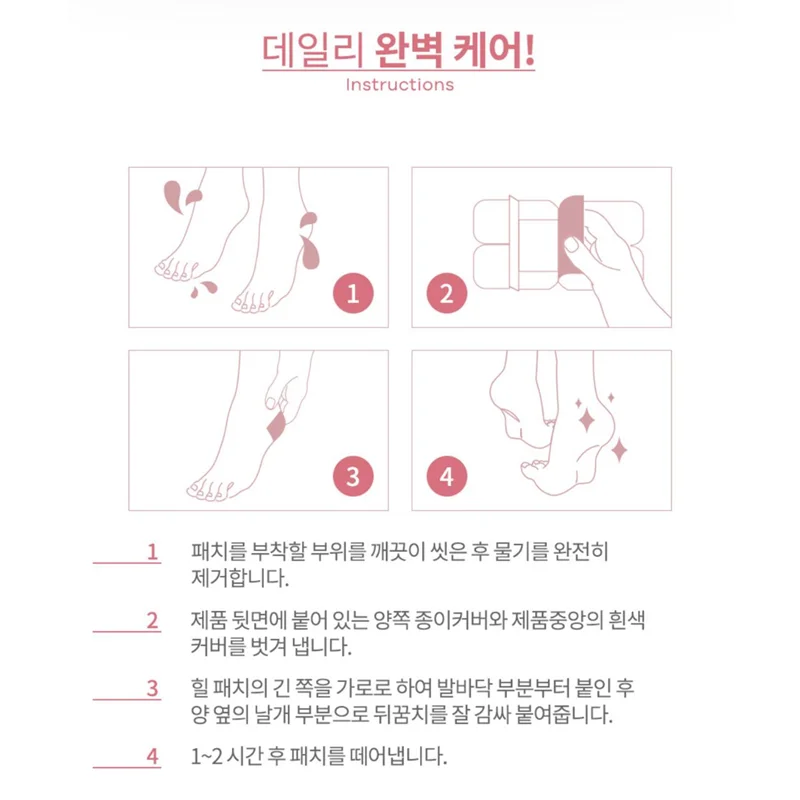 데일리 완벽 케어!
Instructions

1

2

3

4

1 패치를 부착할 부위를 깨끗이 씻은 후 물기를 완전히 제거합니다.

2 제품 뒷면에 붙어 있는 양쪽 종이커버와 제품중앙의 흰색 커버를 벗겨 냅니다.

3 힐 패치의 긴 쪽을 가로로 하여 발바닥 부분부터 붙인 후 양 옆의 날개 부분으로 뒤꿈치를 잘 감싸 붙여줍니다.

4 1~2 시간 후 패치를 떼어냅니다.