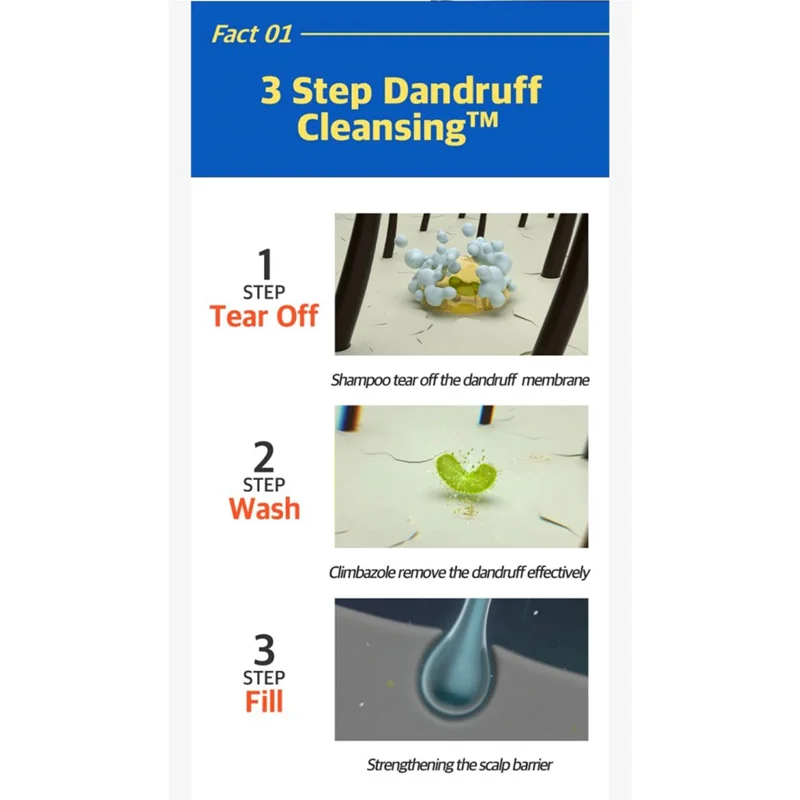 Fact 01

3 Step Dandruff Cleansing™

1
STEP
Tear Off

Shampoo tear off the dandruff membrane

2
STEP
Wash

Climbazole remove the dandruff effectively

3
STEP
Fill

Strengthening the scalp barrier